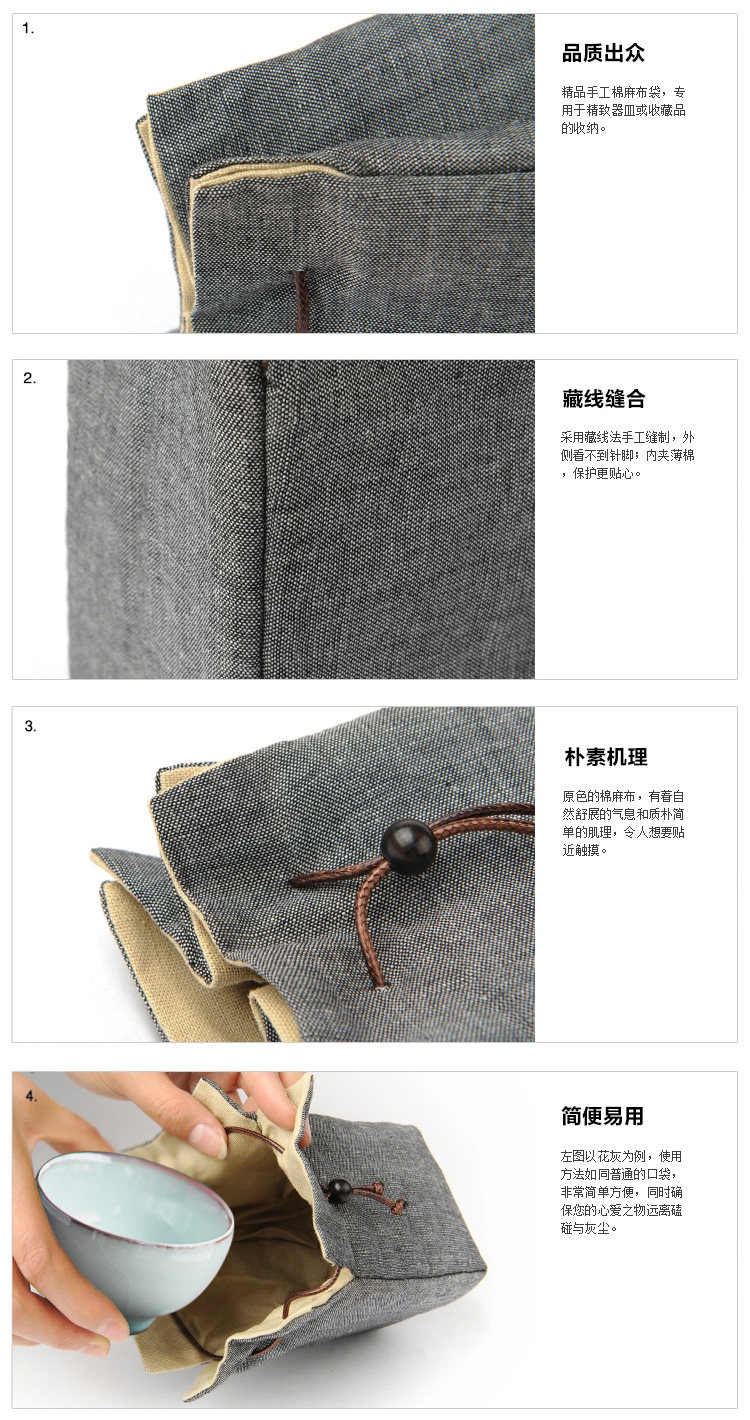 1.

品质出众

精品手工棉麻布袋，专用于精致器皿或收藏品的收纳。

2.

藏线缝合

采用藏线法手工缝制，外侧看不到针脚；内夹薄棉，保护更贴心。

3.

朴素机理

原色的棉麻布，有着自然舒展的气息和质朴简单的肌理，令人想要贴近触摸。

4.

简便易用

左图以花灰为例，使用方法如同普通的口袋，非常简单方便，同时确保您的心爱之物远离磕碰与灰尘。